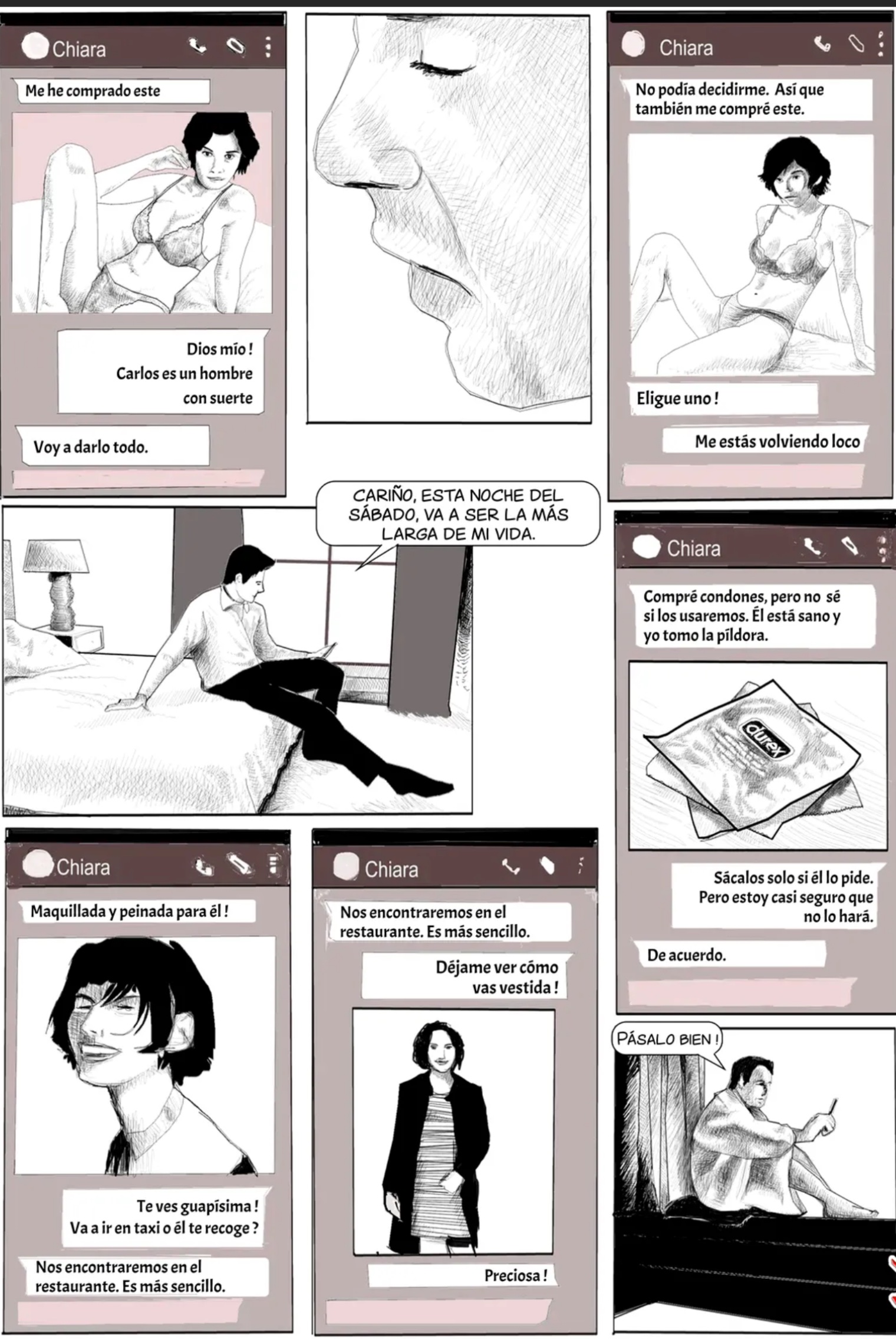 Chiara

Me he comprado este

Dios mío !
Carlos es un hombre con suerte

Voy a darlo todo.

Chiara

No podía decidirme. Así que también me compré este.

Eligue uno !

Me estás volviendo loco

CARIÑO, ESTA NOCHE DEL SÁBADO, VA A SER LA MÁS LARGA DE MI VIDA.

Chiara

Compré condones, pero no sé si los usaremos. Él está sano y yo tomo la píldora.

durex

Sácalos solo si él lo pide. Pero estoy casi seguro que no lo hará.

De acuerdo.

Chiara

Maquillada y peinada para él !

Te ves guapísima !
Va a ir en taxi o él te recoge ?

Nos encontraremos en el restaurante. Es más sencillo.

Chiara

Nos encontraremos en el restaurante. Es más sencillo.

Déjame ver cómo vas vestida !

Preciosa !

PÁSALO BIEN !