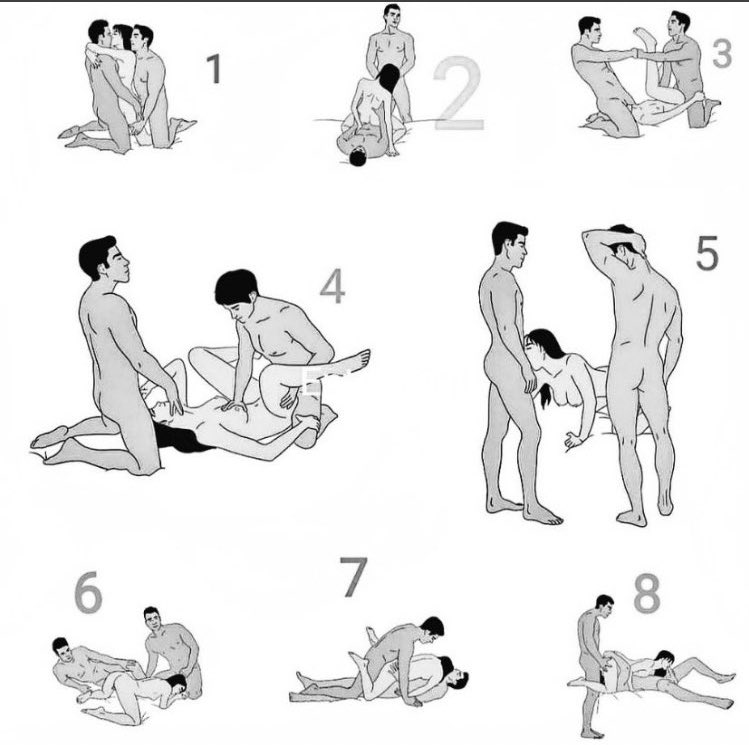 1

2

3

4

5

6

7

8