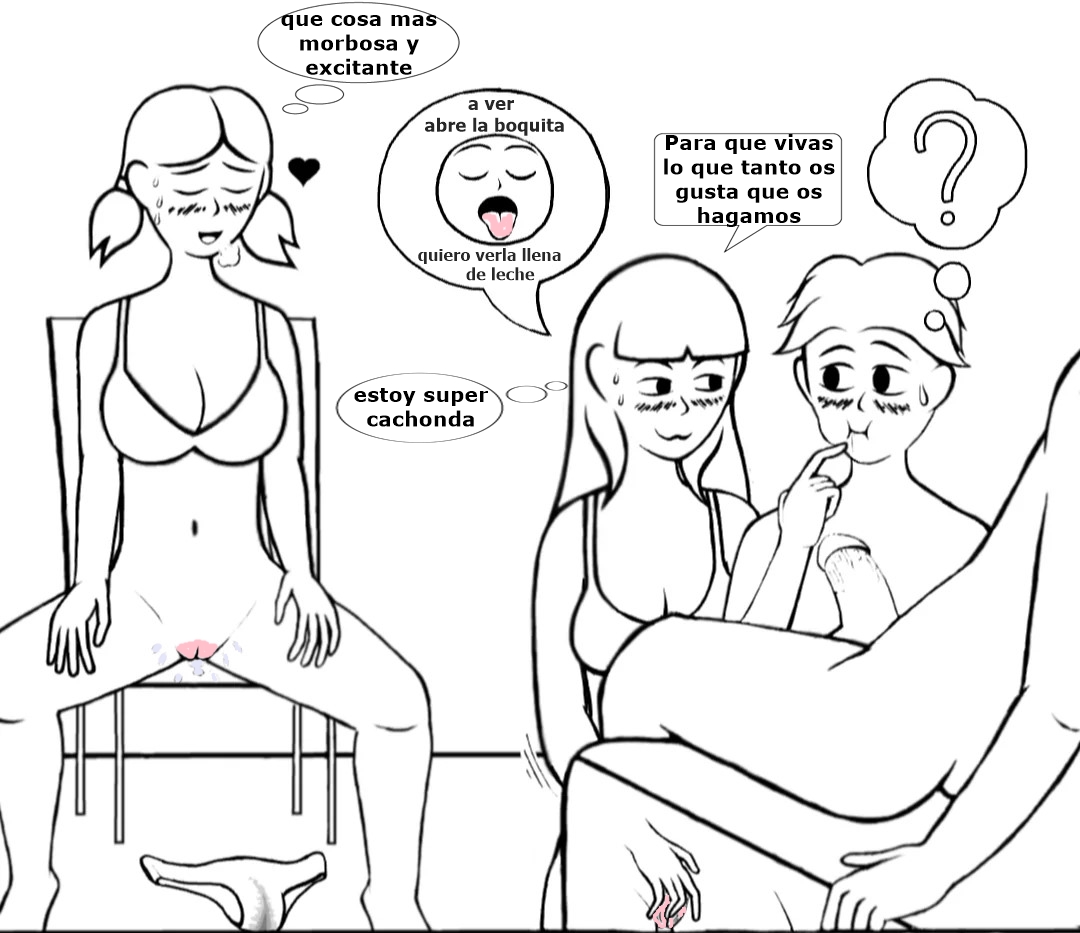 que cosa mas morbosa y excitante

a ver abre la boquita

quiero verla llena de leche

Para que vivas lo que tanto os gusta que os hagamos

?

estoy super cachonda